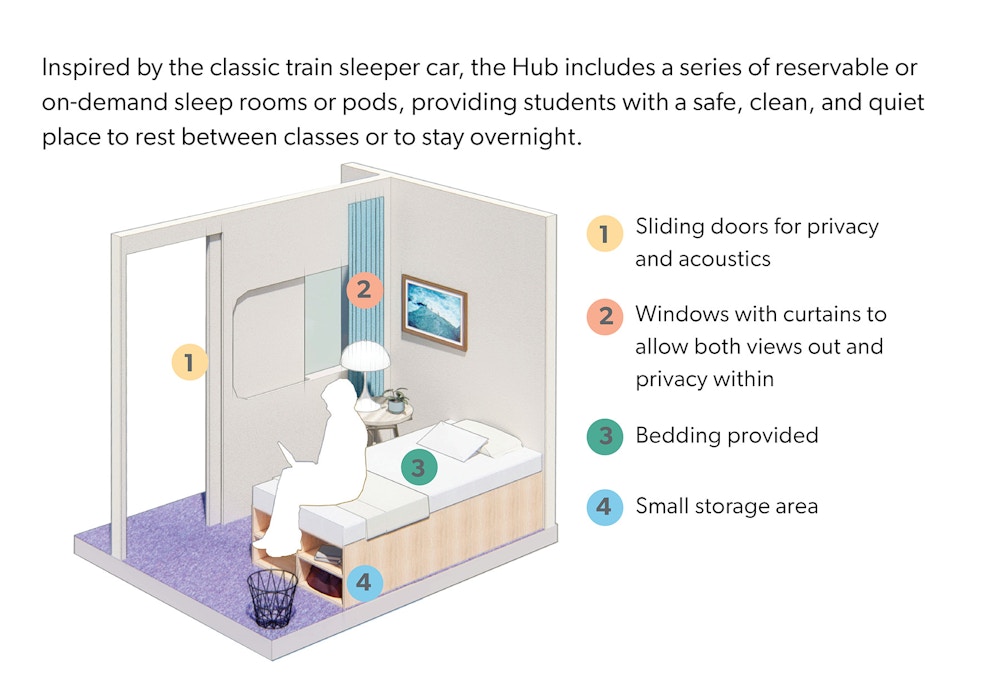 Inspired by the classic train sleeper car, the Hub includes a series of reservable or on-demand sleep rooms or pods, providing students with a safe, clean, and quiet place to rest between classes or to stay overnight.

1

2

3

4

1 Sliding doors for privacy and acoustics

2 Windows with curtains to allow both views out and privacy within

3 Bedding provided

4 Small storage area