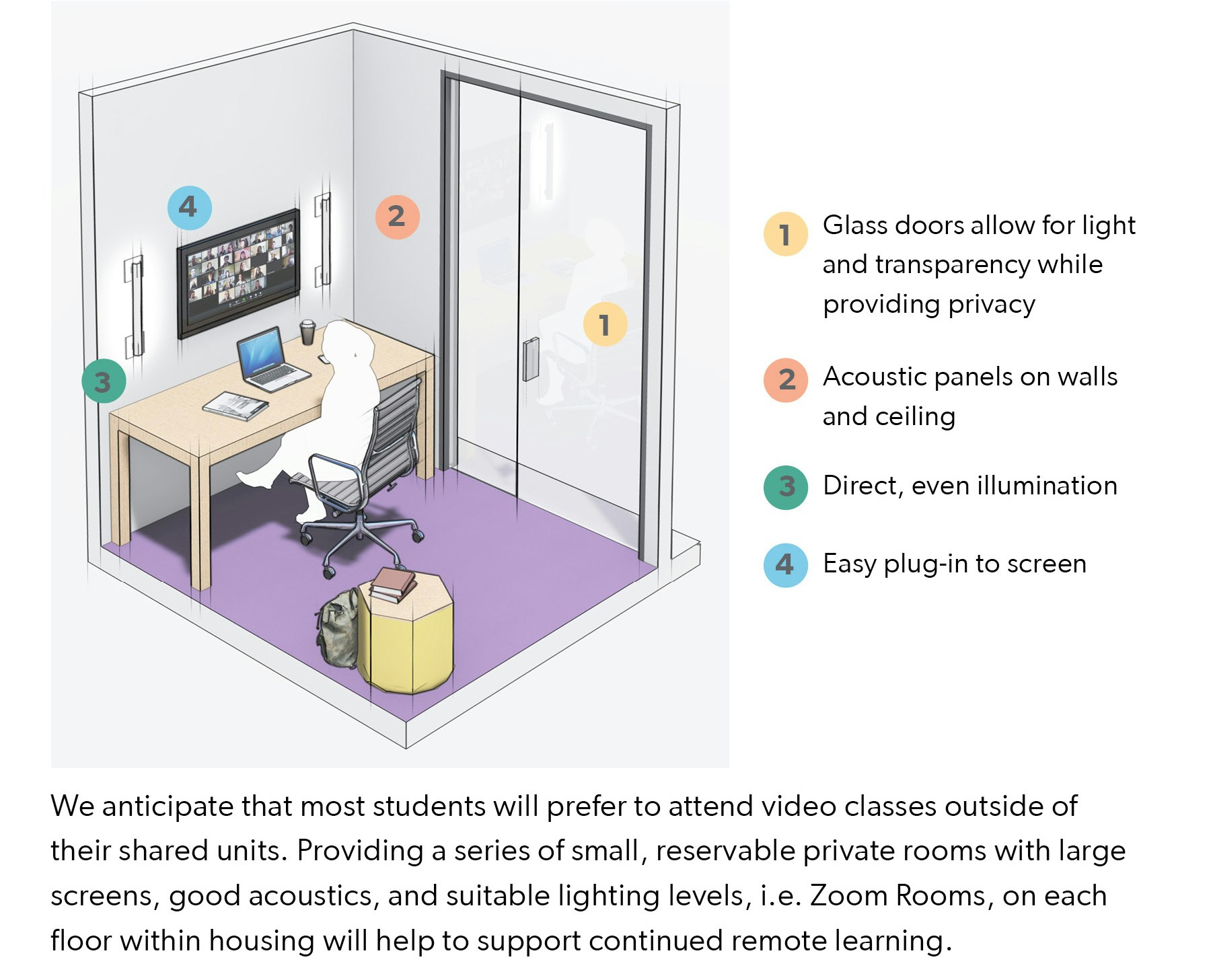 4

2

1

3

1 Glass doors allow for light and transparency while providing privacy

2 Acoustic panels on walls and ceiling

3 Direct, even illumination

4 Easy plug-in to screen

We anticipate that most students will prefer to attend video classes outside of their shared units. Providing a series of small, reservable private rooms with large screens, good acoustics, and suitable lighting levels, i.e. Zoom Rooms, on each floor within housing will help to support continued remote learning.